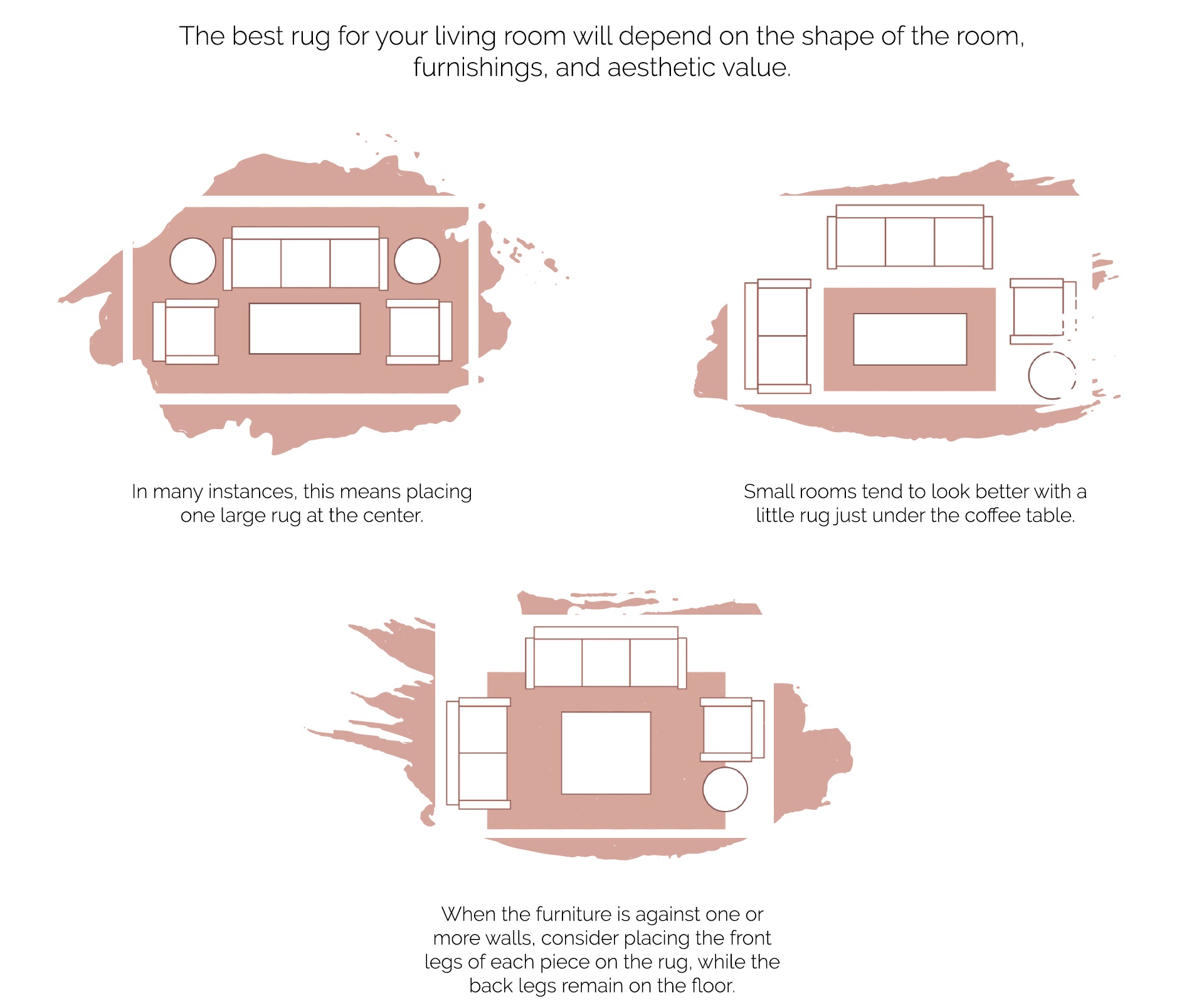 The best rug for your living room will depend on the shape of the room, furnishings, and aesthetic value.

In many instances, this means placing one large rug at the center.

Small rooms tend to look better with a little rug just under the coffee table.

When the furniture is against one or more walls, consider placing the front legs of each piece on the rug, while the back legs remain on the floor.